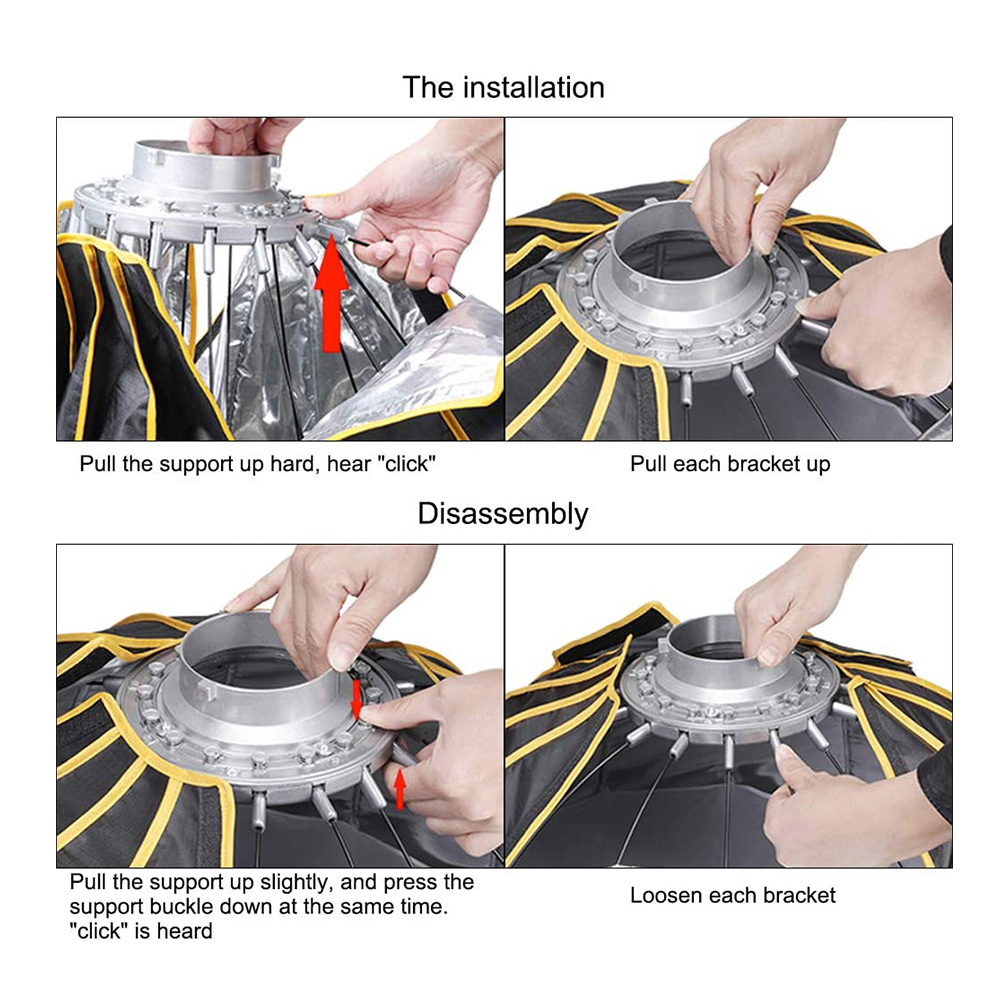 The installation

Pull the support up hard, hear "click"

Pull each bracket up

Disassembly

Pull the support up slightly, and press the support buckle down at the same time. "click" is heard

Loosen each bracket