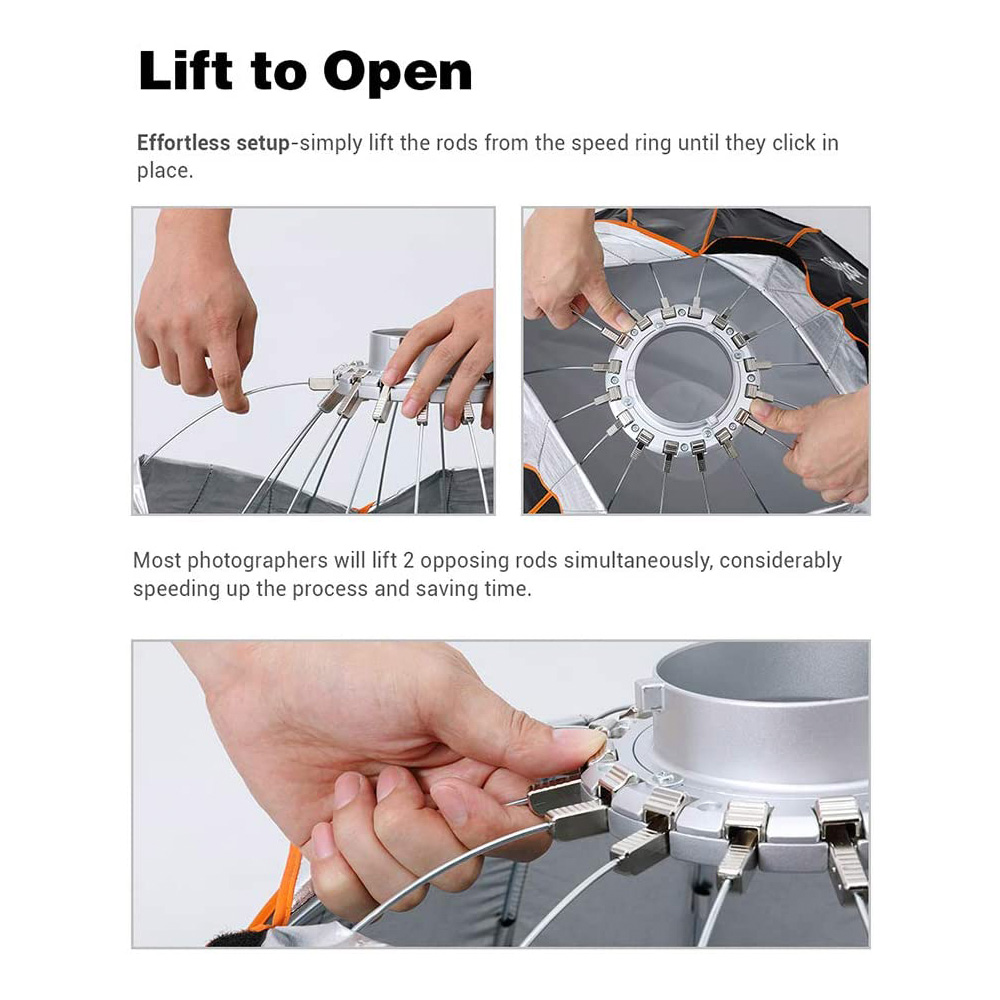 Lift to Open

Effortless setup-simply lift the rods from the speed ring until they click in place.

Most photographers will lift 2 opposing rods simultaneously, considerably speeding up the process and saving time.